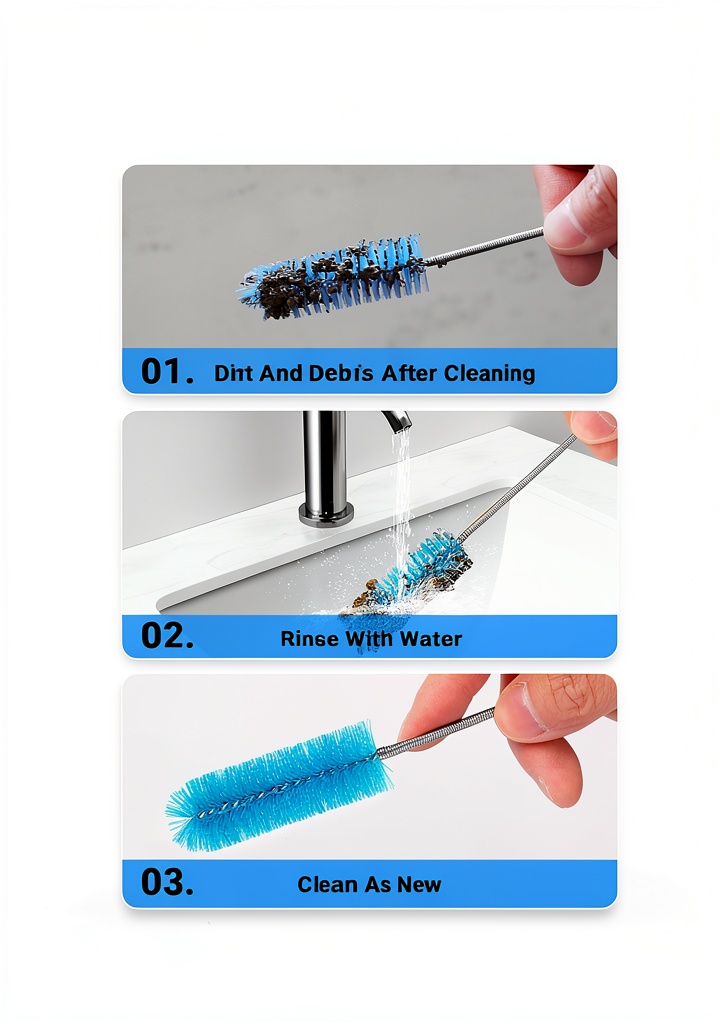 01. Dirt And Debris After Cleaning

02. Rinse With Water

03. Clean As New